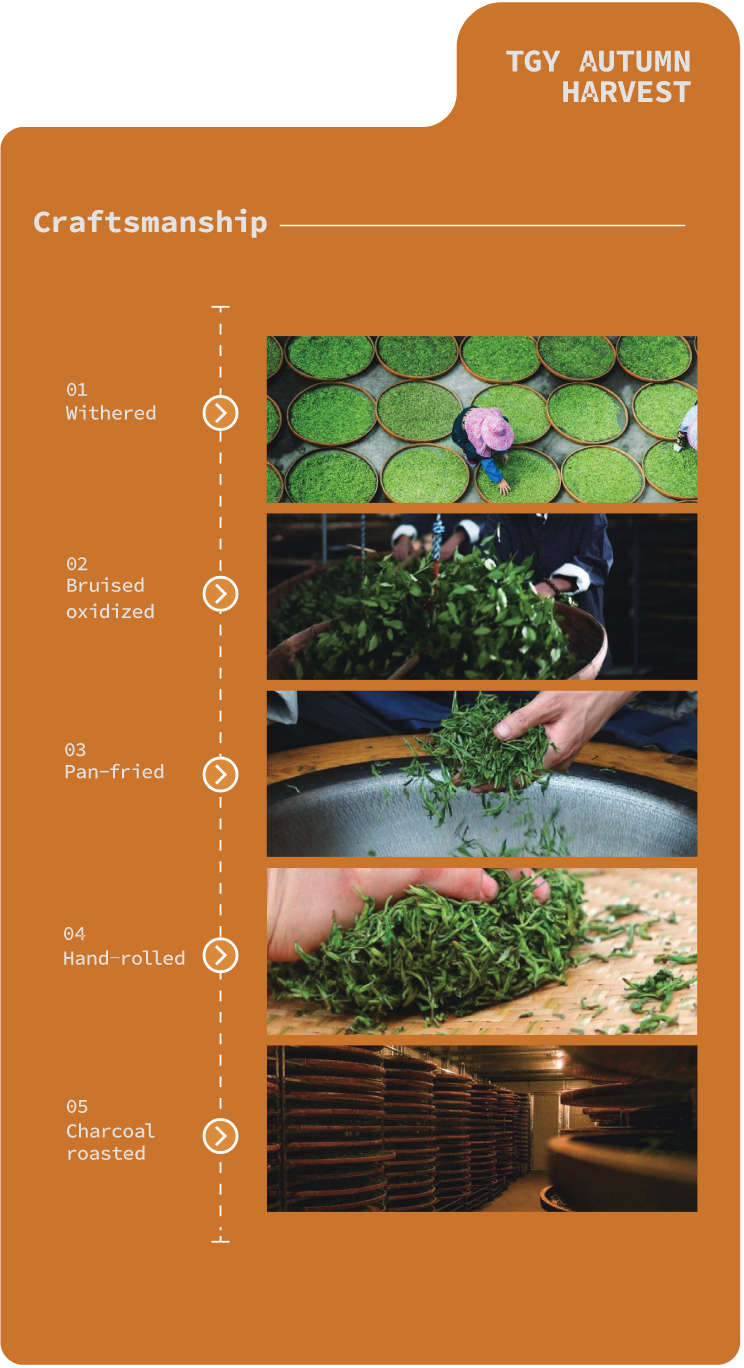 TGY AUTUMN HARVEST

Craftsmanship

01
Withered

02
Bruised
oxidized

03
Pan-fried

04
Hand-rolled

05
Charcoal
roasted